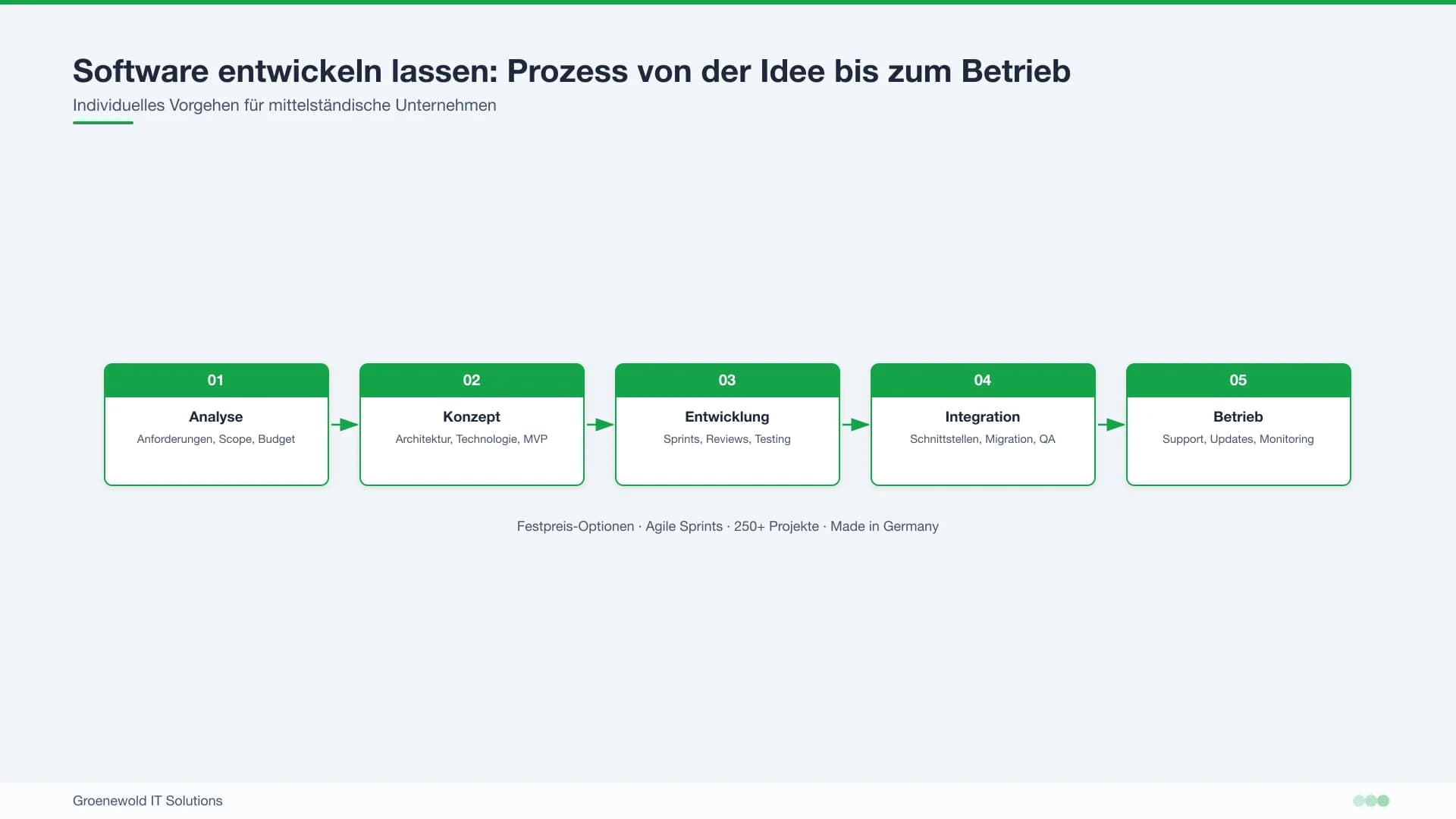 Software entwickeln lassen: Prozess von der Idee bis zum Betrieb

Individuelles Vorgehen für mittelständische Unternehmen

01
Analyse
Anforderungen, Scope, Budget

02
Konzept
Architektur, Technologie, MVP

03
Entwicklung
Sprints, Reviews, Testing

04
Integration
Schnittstellen, Migration, QA

05
Betrieb
Support, Updates, Monitoring

Festpreis-Optionen · Agile Sprints · 250+ Projekte · Made in Germany

Groenewold IT Solutions