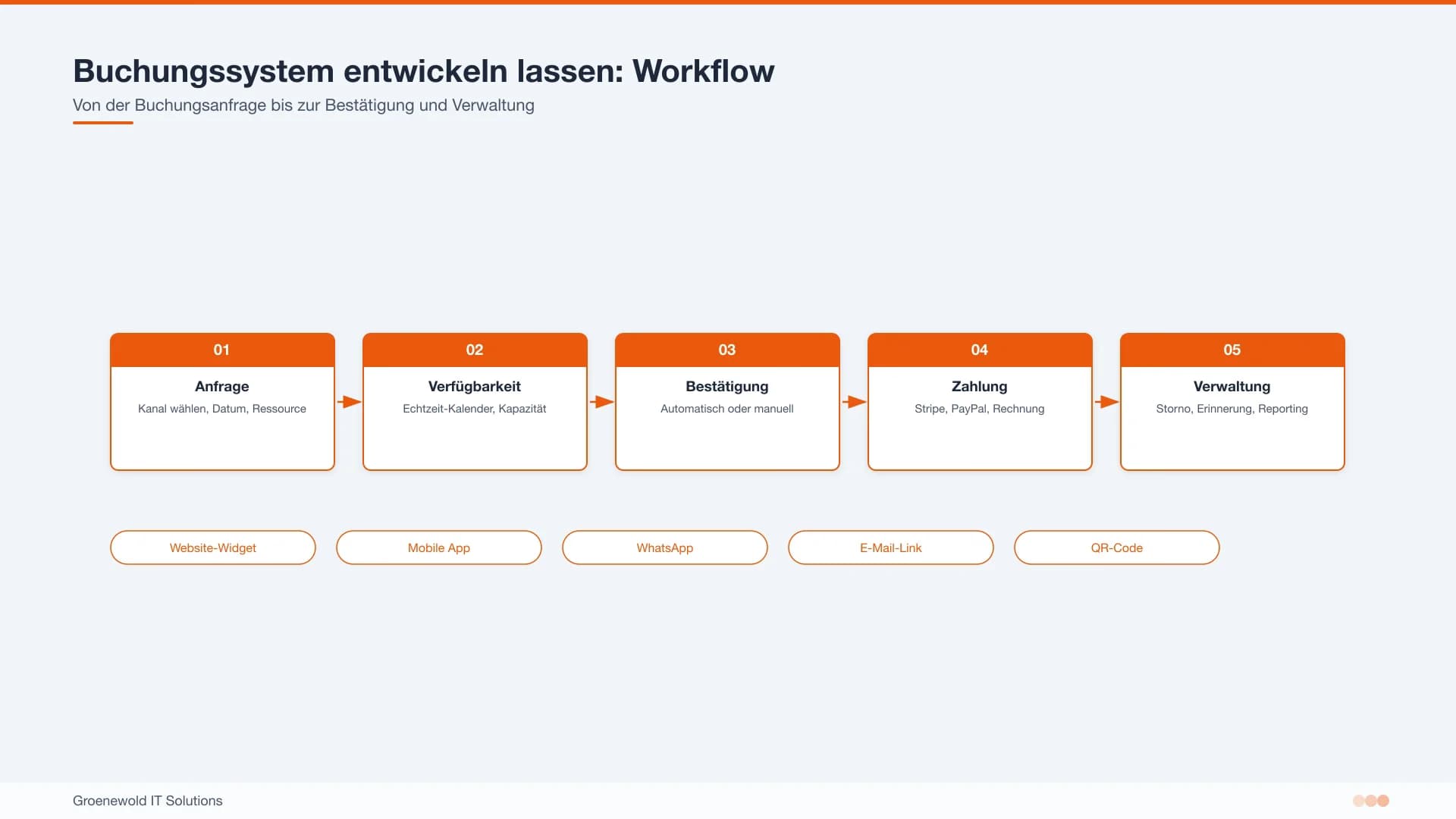 Buchungssystem entwickeln lassen: Workflow

Von der Buchungsanfrage bis zur Bestätigung und Verwaltung

01
Anfrage
Kanal wählen, Datum, Ressource

02
Verfügbarkeit
Echtzeit-Kalender, Kapazität

03
Bestätigung
Automatisch oder manuell

04
Zahlung
Stripe, PayPal, Rechnung

05
Verwaltung
Storno, Erinnerung, Reporting

Website-Widget

Mobile App

WhatsApp

E-Mail-Link

QR-Code

Groenewold IT Solutions