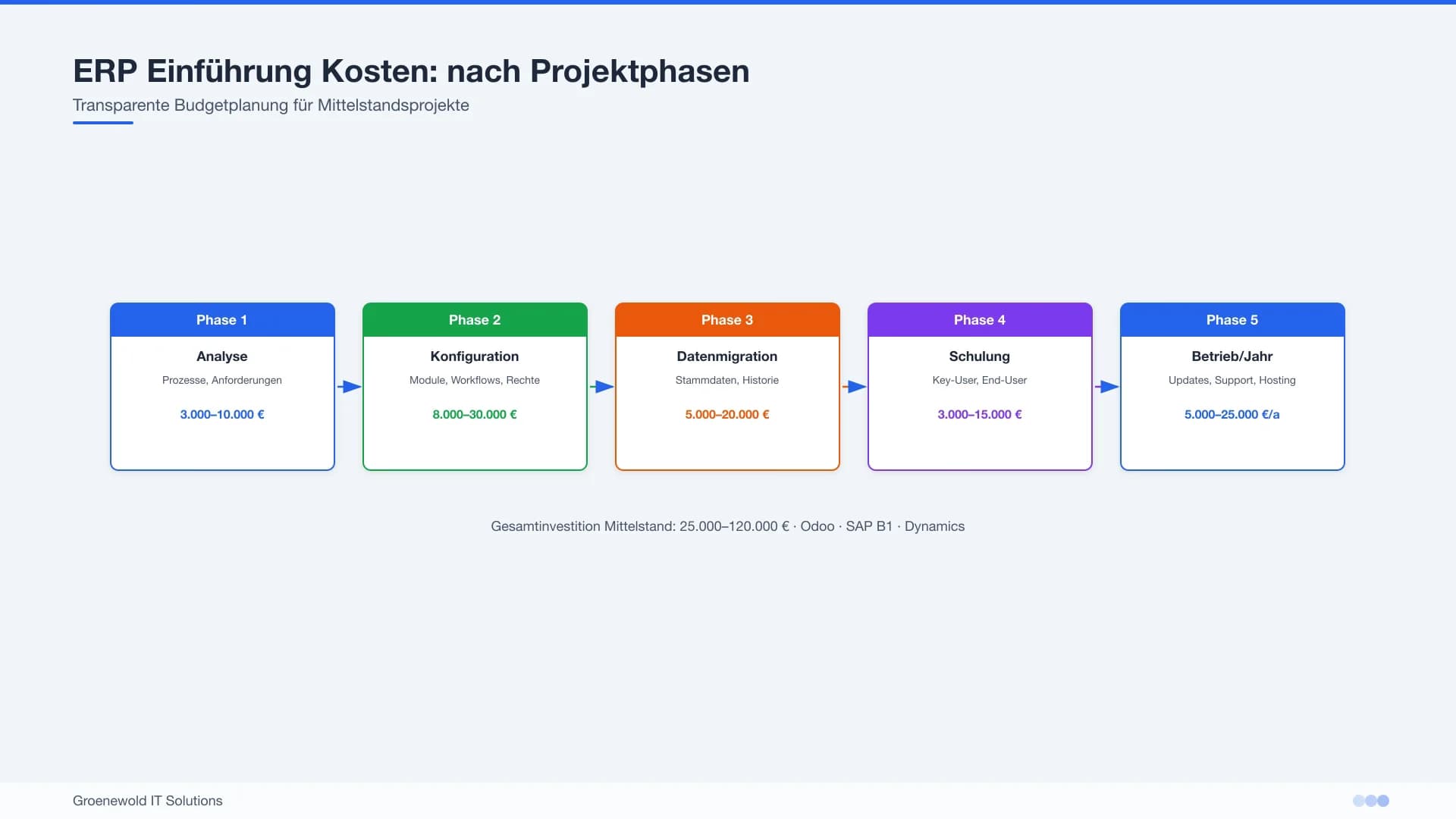 ERP Einführung Kosten: nach Projektphasen

Transparente Budgetplanung für Mittelstandsprojekte

Phase 1
Analyse
Prozesse, Anforderungen
3.000–10.000 €

Phase 2
Konfiguration
Module, Workflows, Rechte
8.000–30.000 €

Phase 3
Datenmigration
Stammdaten, Historie
5.000–20.000 €

Phase 4
Schulung
Key-User, End-User
3.000–15.000 €

Phase 5
Betrieb/Jahr
Updates, Support, Hosting
5.000–25.000 €/a

Gesamtinvestition Mittelstand: 25.000–120.000 € · Odoo · SAP B1 · Dynamics

Groenewold IT Solutions